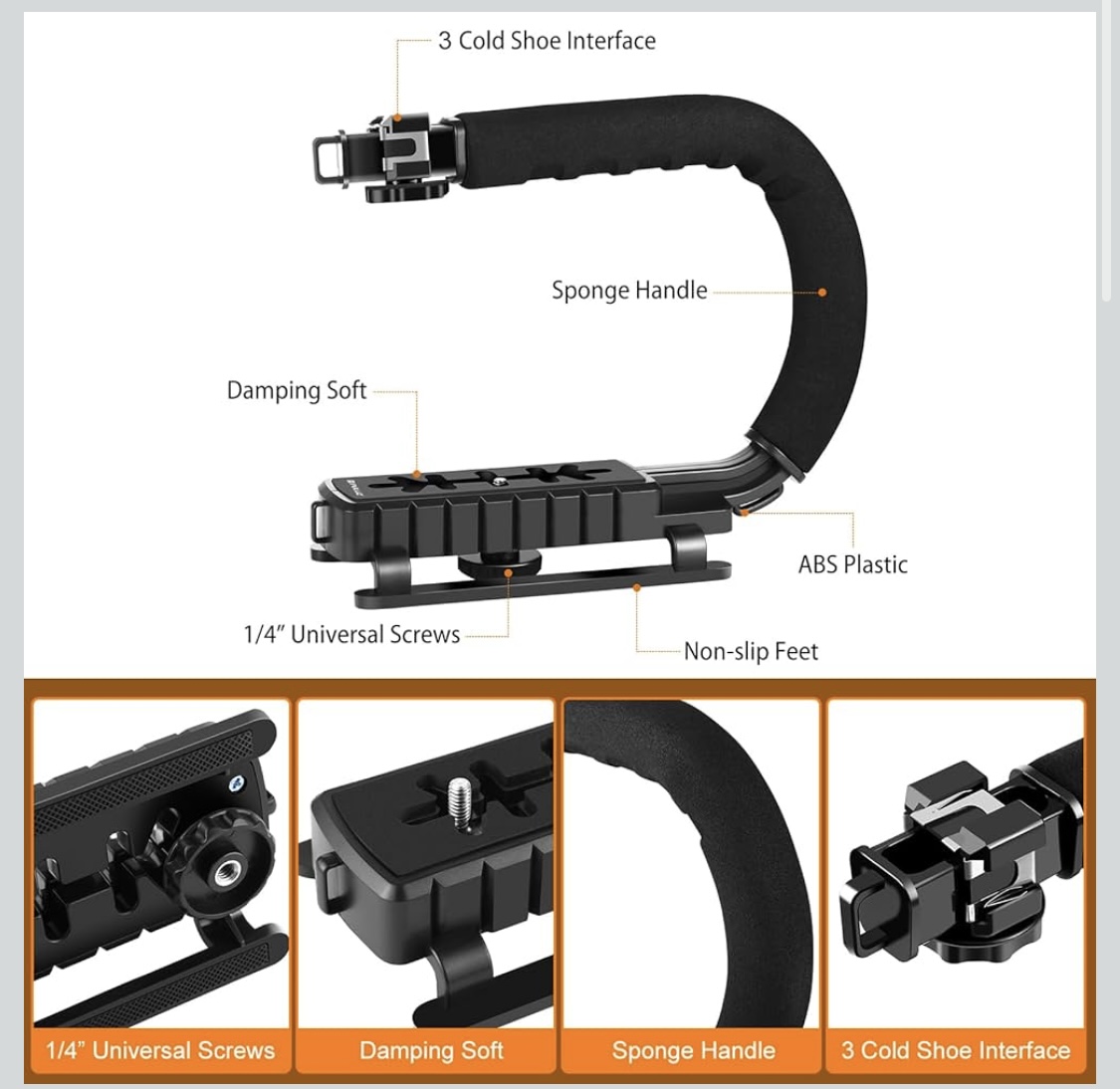 3 Cold Shoe Interface

Sponge Handle

Damping Soft

ABS Plastic

1/4" Universal Screws

Non-slip Feet

1/4" Universal Screws

Damping Soft

Sponge Handle

3 Cold Shoe Interface