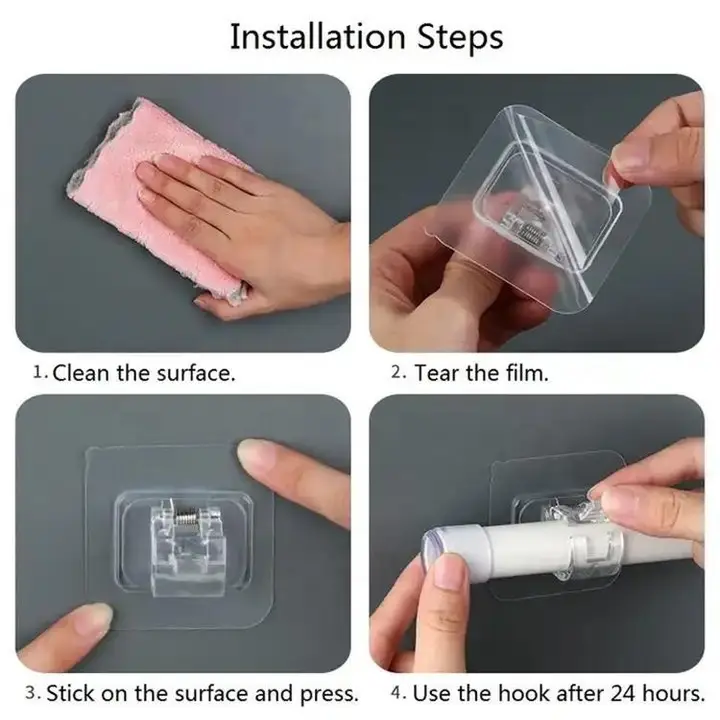 Installation Steps

1. Clean the surface.

2. Tear the film.

3. Stick on the surface and press.

4. Use the hook after 24 hours.