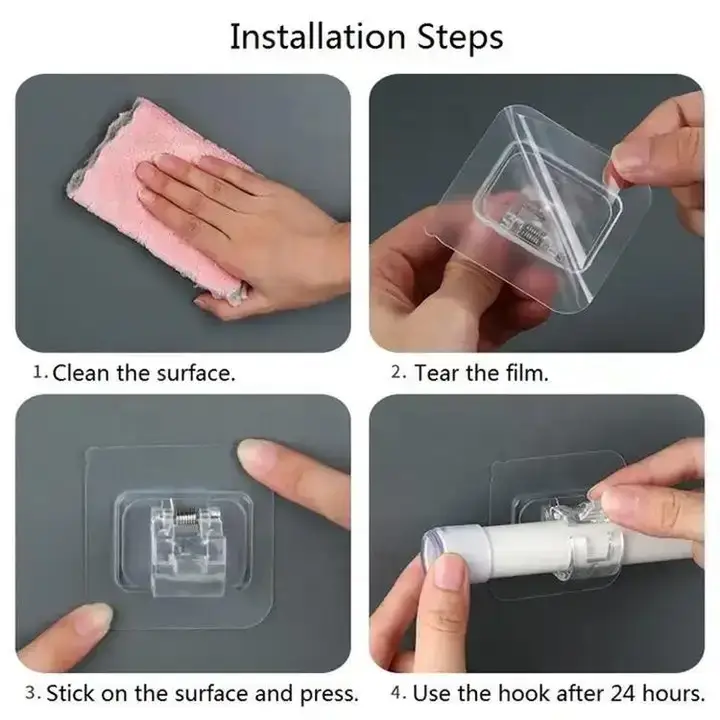 Installation Steps

1. Clean the surface.

2. Tear the film.

3. Stick on the surface and press.

4. Use the hook after 24 hours.